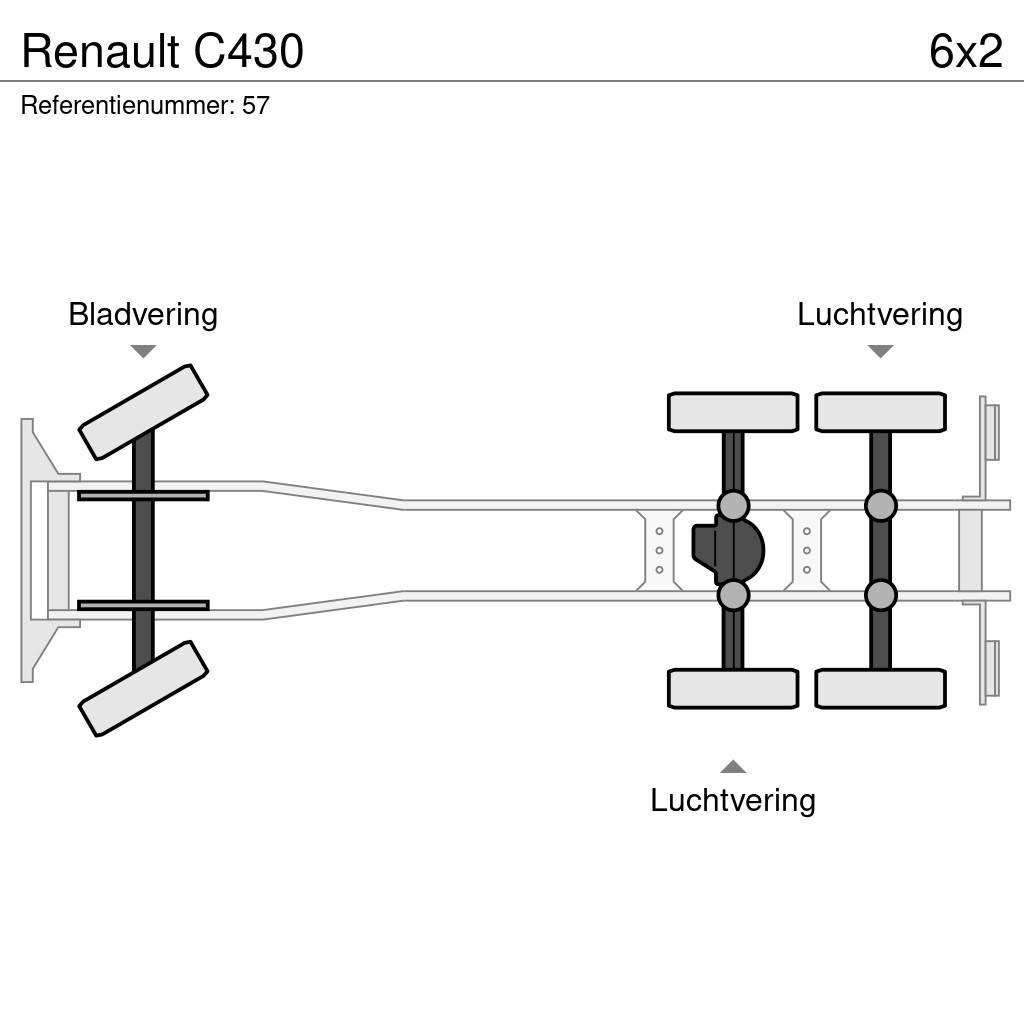 Renault C430 6x2

Referentienummer: 57

Bladvering

Luchtvering

Luchtvering